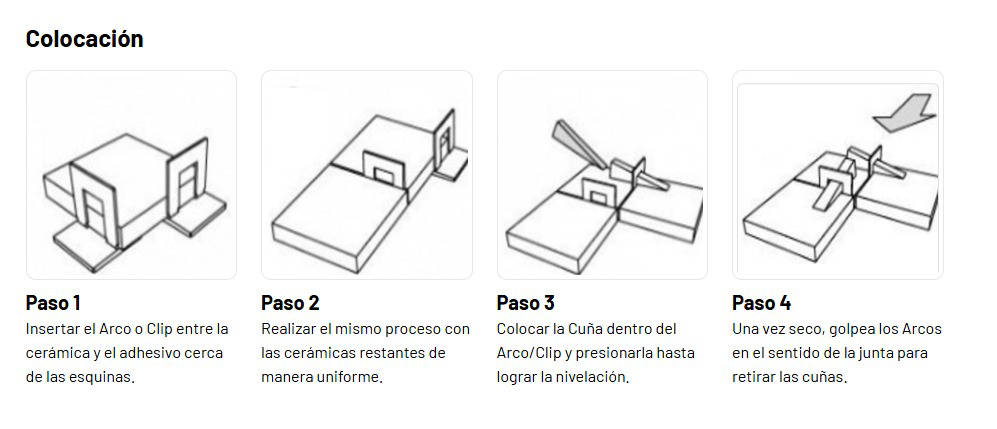 Colocación

Paso 1
Insertar el Arco o Clip entre la cerámica y el adhesivo cerca de las esquinas.

Paso 2
Realizar el mismo proceso con las cerámicas restantes de manera uniforme.

Paso 3
Colocar la Cuña dentro del Arco/Clip y presionarla hasta lograr la nivelación.

Paso 4
Una vez seco, golpea los Arcos en el sentido de la junta para retirar las cuñas.